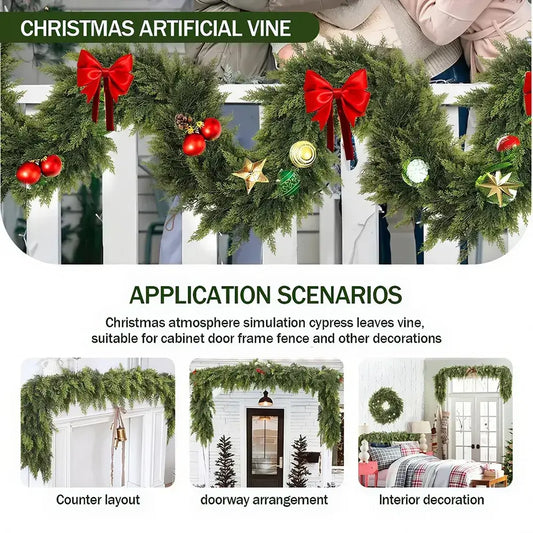 CHRISTMAS ARTIFICIAL VINE

APPLICATION SCENARIOS

Christmas atmosphere simulation cypress leaves vine, suitable for cabinet door frame fence and other decorations

Counter layout

doorway arrangement

Interior decoration