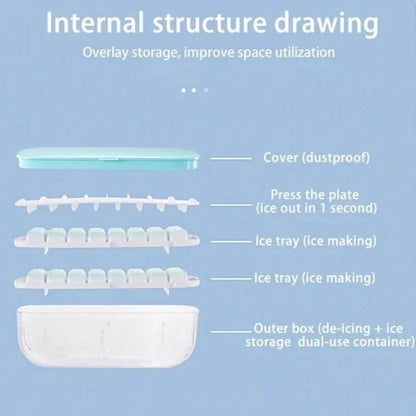 Internal structure drawing

Overlay storage, improve space utilization

Cover (dustproof)

Press the plate
(ice out in 1 second)

Ice tray (ice making)

Ice tray (ice making)

Outer box (de-icing + ice storage dual-use container)