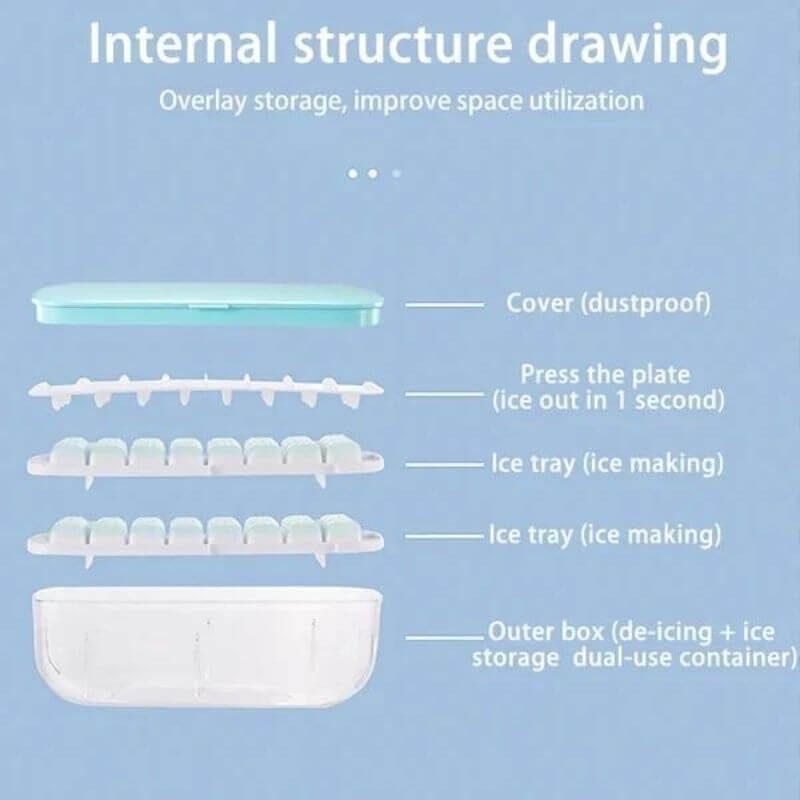 Internal structure drawing

Overlay storage, improve space utilization

Cover (dustproof)

Press the plate
(ice out in 1 second)

Ice tray (ice making)

Ice tray (ice making)

Outer box (de-icing + ice storage dual-use container)