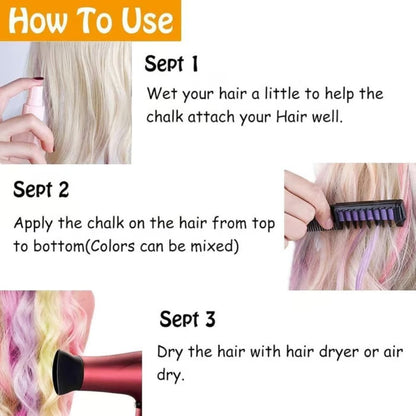 How To Use

Sept 1

Wet your hair a little to help the chalk attach your Hair well.

Sept 2

Apply the chalk on the hair from top to bottom(Colors can be mixed)

Sept 3

Dry the hair with hair dryer or air dry.