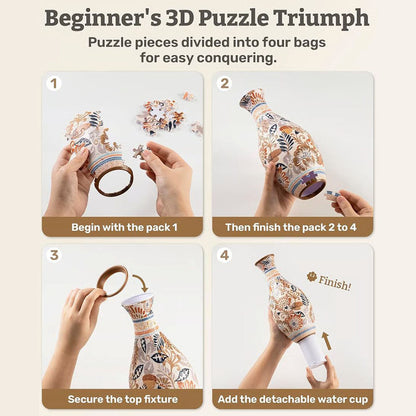 Beginner's 3D Puzzle Triumph

Puzzle pieces divided into four bags for easy conquering.

1

Begin with the pack 1

2

Then finish the pack 2 to 4

3

Secure the top fixture

4

Finish!

Add the detachable water cup