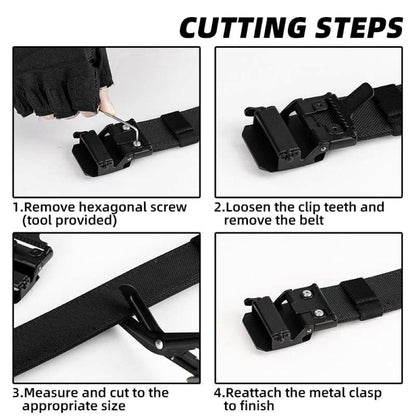 CUTTING STEPS

1.Remove hexagonal screw (tool provided)

2.Loosen the clip teeth and remove the belt

3.Measure and cut to the appropriate size

4.Reattach the metal clasp to finish