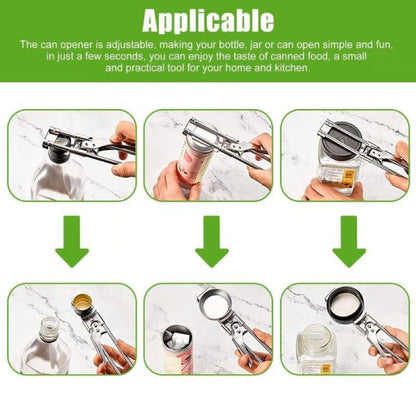 Applicable

The can opener is adjustable, making your bottle, jar or can open simple and fun, in just a few seconds, you can enjoy the taste of canned food, a small and practical tool for your home and kitchen.