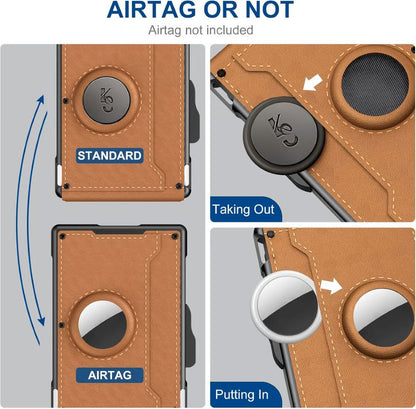 AIRTAG OR NOT
Airtag not included

STANDARD

AIRTAG

Taking Out

Putting In